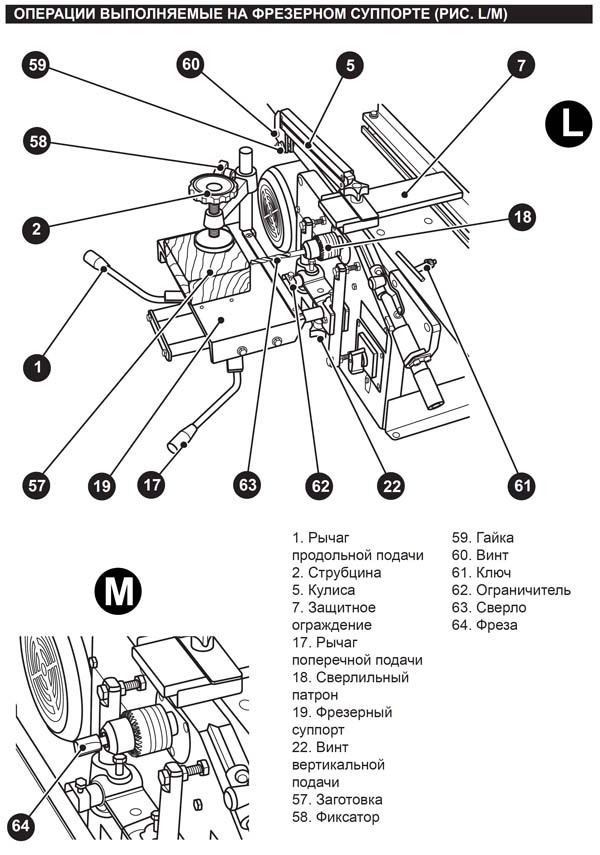 ОПЕРАЦИИ ВЫПОЛНЯЕМЫЕ НА ФРЕЗЕРНОМ СУППОРТЕ (РИС. L/M)

59
60
5
7
L
58
2
18
1
57
19
17
63
62
22
61

M
64

1. Рычаг продольной подачи
2. Струбцина
5. Кулиса
7. Защитное ограждение
17. Рычаг поперечной подачи
18. Сверлильный патрон
19. Фрезерный суппорт
22. Винт вертикальной подачи
57. Заготовка
58. Фиксатор

59. Гайка
60. Винт
61. Ключ
62. Ограничитель
63. Сверло
64. Фреза